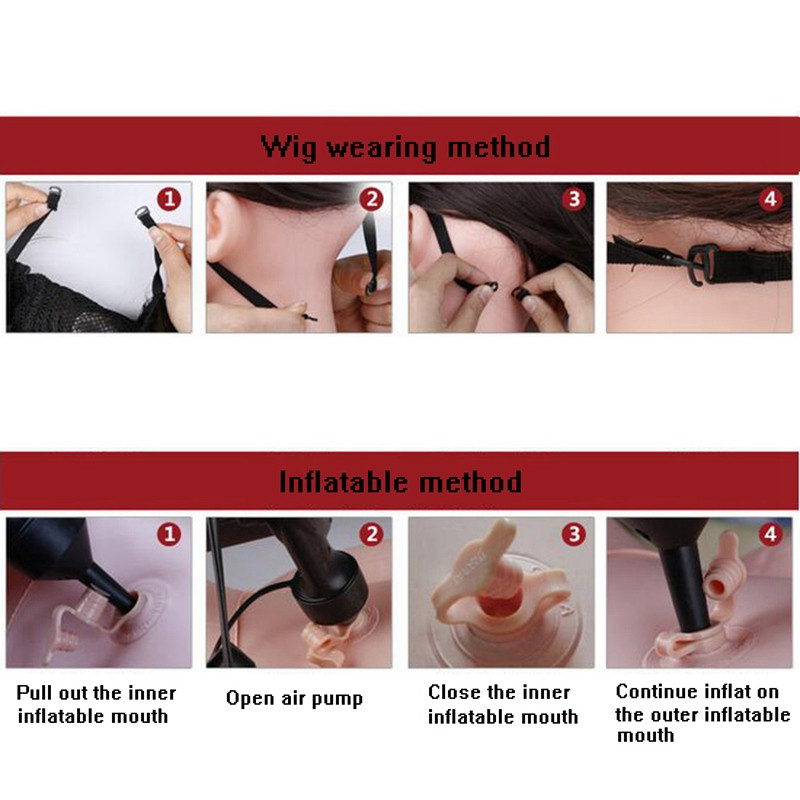 Wig wearing method

1

2

3

4

Inflatable method

1

2

3

4

Pull out the inner inflatable mouth

Open air pump

Close the inner inflatable mouth

Continue inflat on the outer inflatable mouth