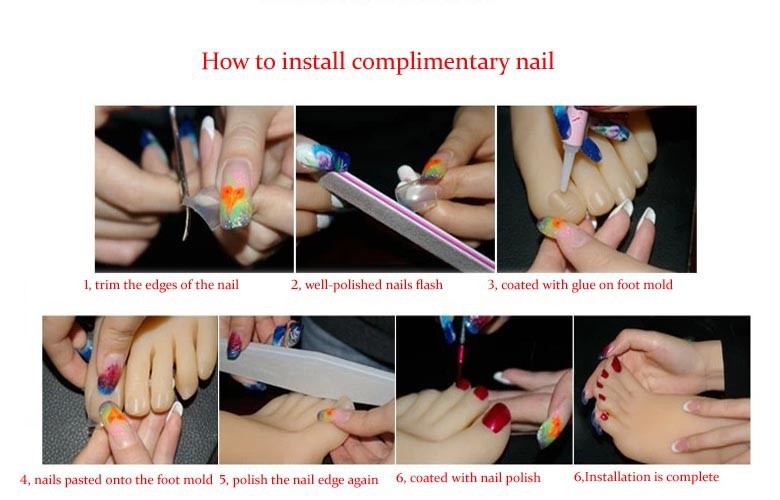 How to install complimentary nail

1, trim the edges of the nail

2, well-polished nails flash

3, coated with glue on foot mold

4, nails pasted onto the foot mold

5, polish the nail edge again

6, coated with nail polish

6,Installation is complete