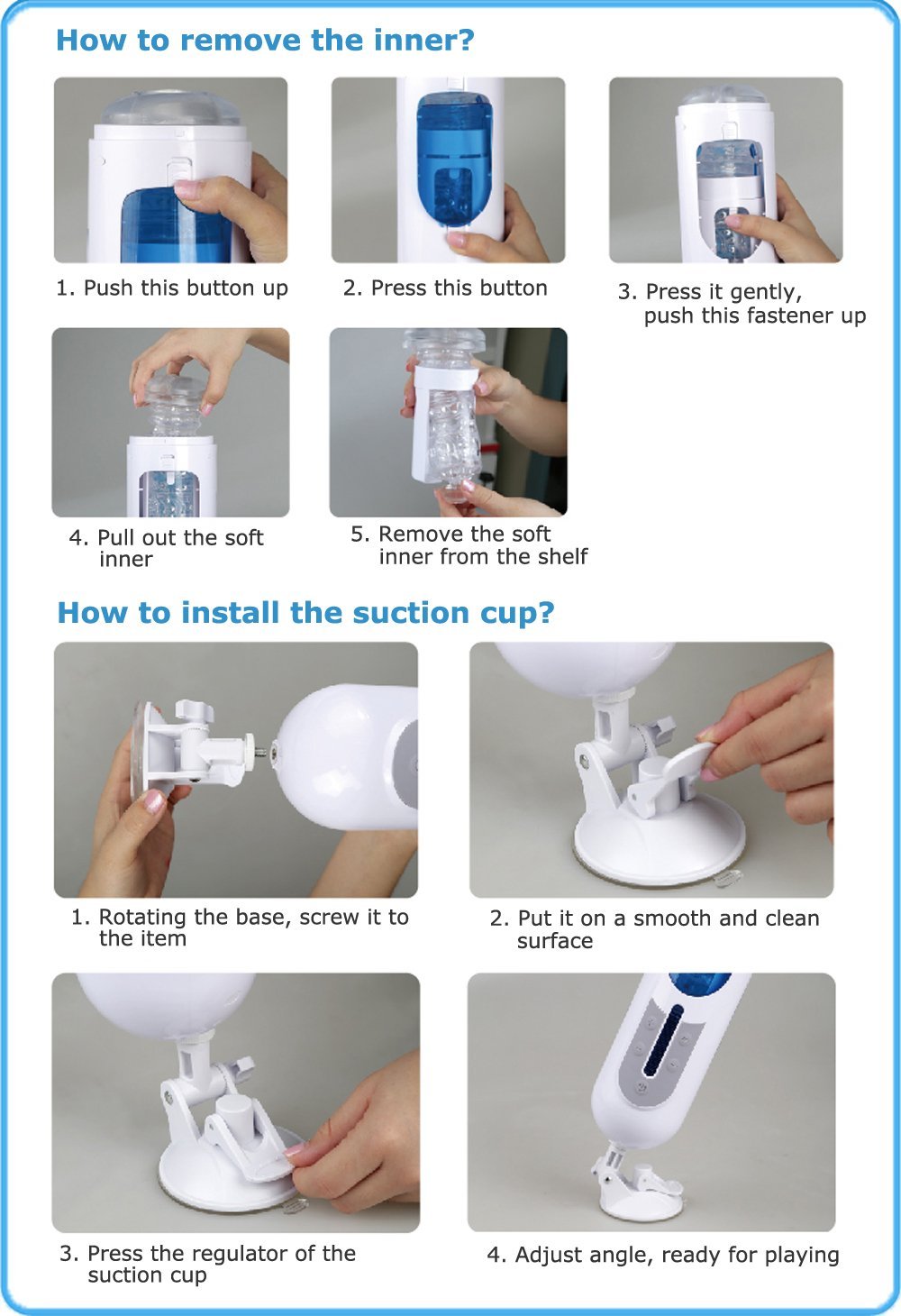 How to remove the inner?

1. Push this button up

2. Press this button

3. Press it gently, push this fastener up

4. Pull out the soft inner

5. Remove the soft inner from the shelf

How to install the suction cup?

1. Rotating the base, screw it to the item

2. Put it on a smooth and clean surface

3. Press the regulator of the suction cup

4. Adjust angle, ready for playing